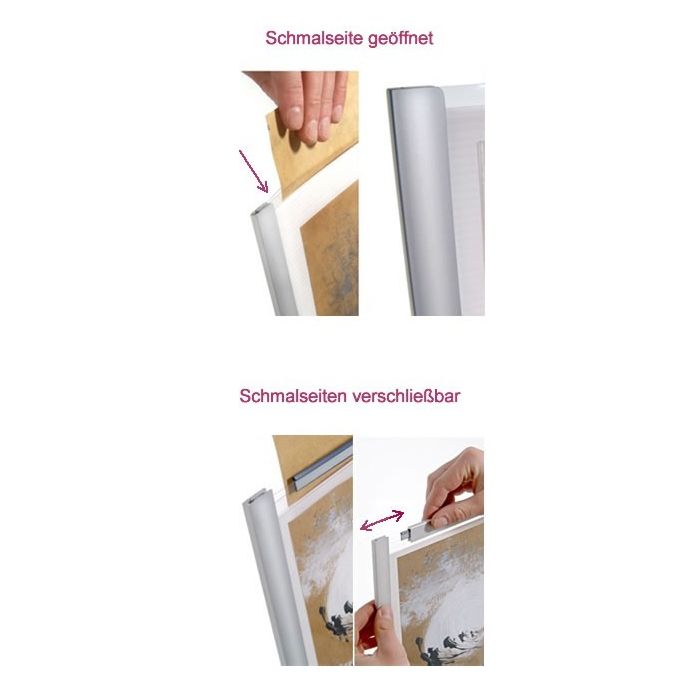 Schmalseite geöffnet

Schmalseiten verschließbar